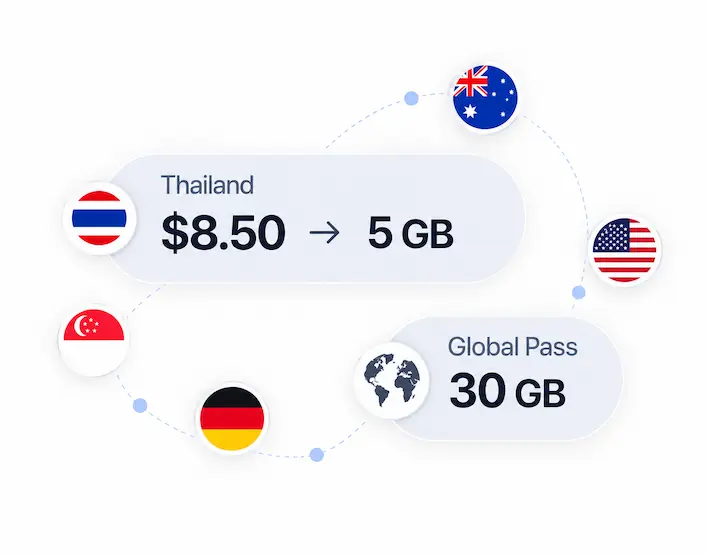 Thailand

$8.50 → 5 GB

Global Pass

30 GB